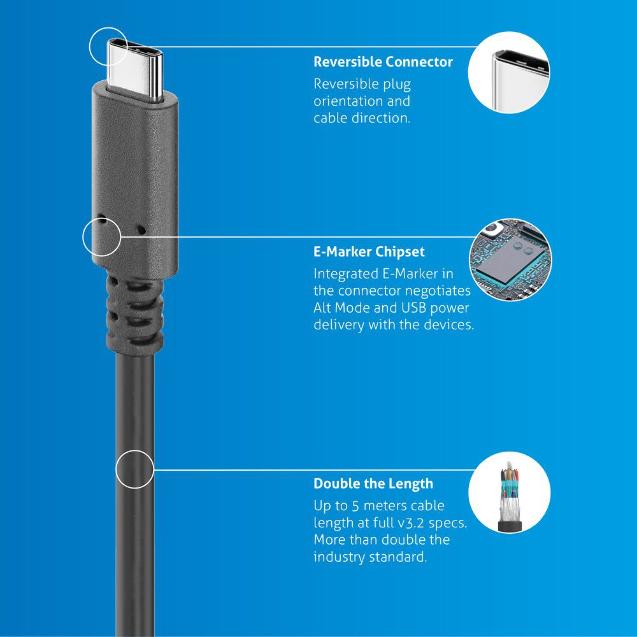 Reversible Connector
Reversible plug orientation and cable direction.

E-Marker Chipset
Integrated E-Marker in the connector negotiates Alt Mode and USB power delivery with the devices.

Double the Length
Up to 5 meters cable length at full v3.2 specs. More than double the industry standard.