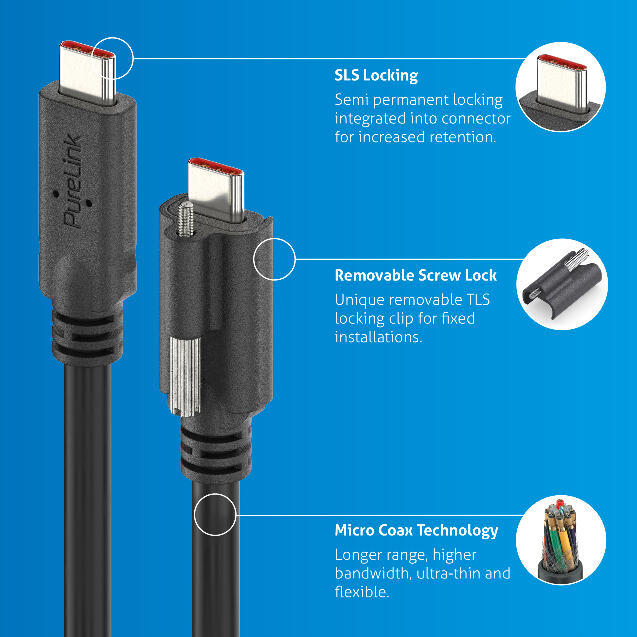 PureLink

SLS Locking

Semi permanent locking integrated into connector for increased retention.

Removable Screw Lock

Unique removable TLS locking clip for fixed installations.

Micro Coax Technology

Longer range, higher bandwidth, ultra-thin and flexible.