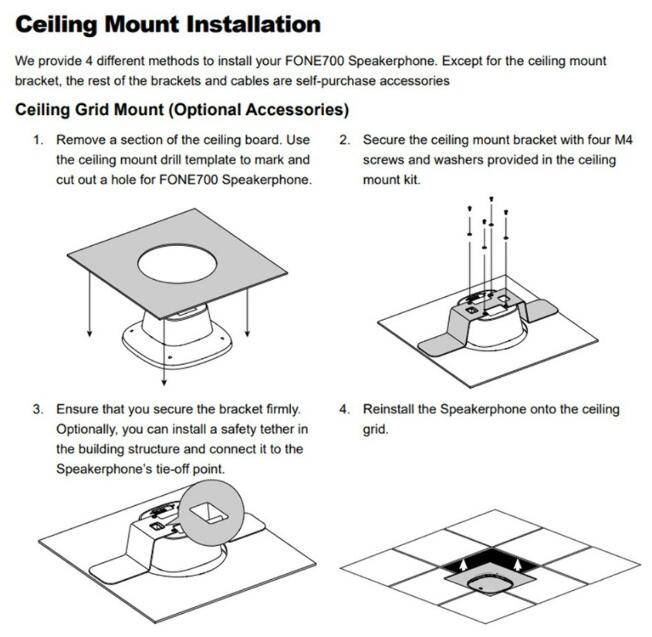 Ceiling Mount Installation

We provide 4 different methods to install your FONE700 Speakerphone. Except for the ceiling mount bracket, the rest of the brackets and cables are self-purchase accessories

Ceiling Grid Mount (Optional Accessories)

1. Remove a section of the ceiling board. Use the ceiling mount drill template to mark and cut out a hole for FONE700 Speakerphone.

2. Secure the ceiling mount bracket with four M4 screws and washers provided in the ceiling mount kit.

3. Ensure that you secure the bracket firmly. Optionally, you can install a safety tether in the building structure and connect it to the Speakerphone's tie-off point.

4. Reinstall the Speakerphone onto the ceiling grid.